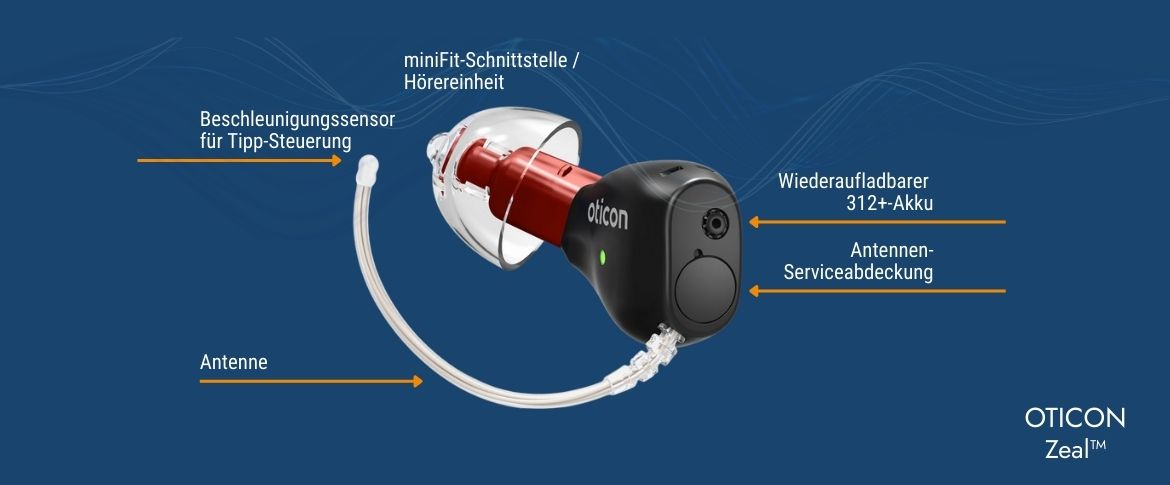 miniFit-Schnittstelle / Hörereinheit

Beschleunigungssensor für Tipp-Steuerung

oticon

Wiederaufladbarer 312+-Akku

Antennen-Serviceabdeckung

Antenne

OTICON
Zeal™